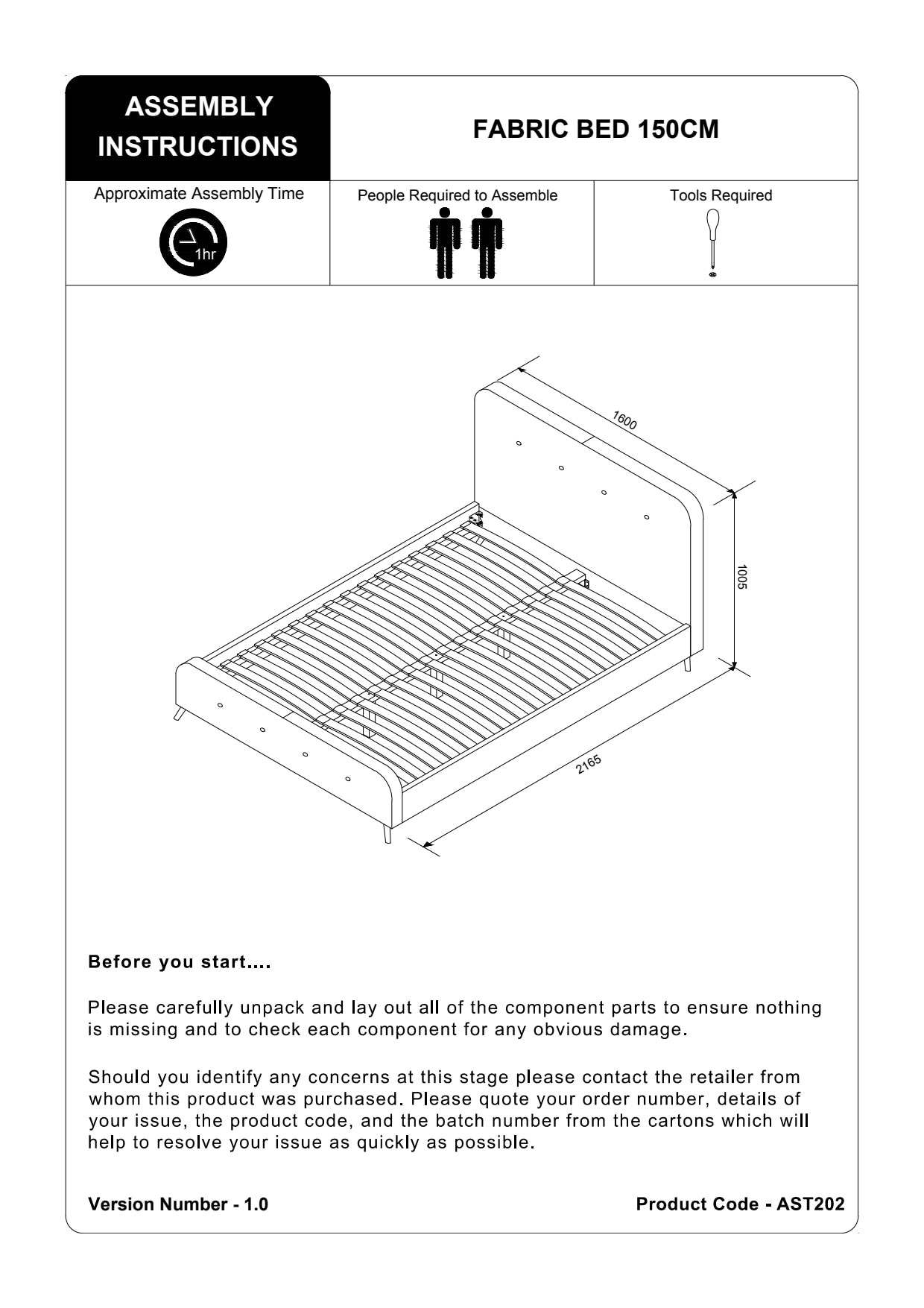 ASSEMBLY INSTRUCTIONS

FABRIC BED 150CM

Approximate Assembly Time

1hr

People Required to Assemble

Tools Required

1600

1005

2165

Before you start....

Please carefully unpack and lay out all of the component parts to ensure nothing is missing and to check each component for any obvious damage.

Should you identify any concerns at this stage please contact the retailer from whom this product was purchased. Please quote your order number, details of your issue, the product code, and the batch number from the cartons which will help to resolve your issue as quickly as possible.

Version Number - 1.0

Product Code - AST202