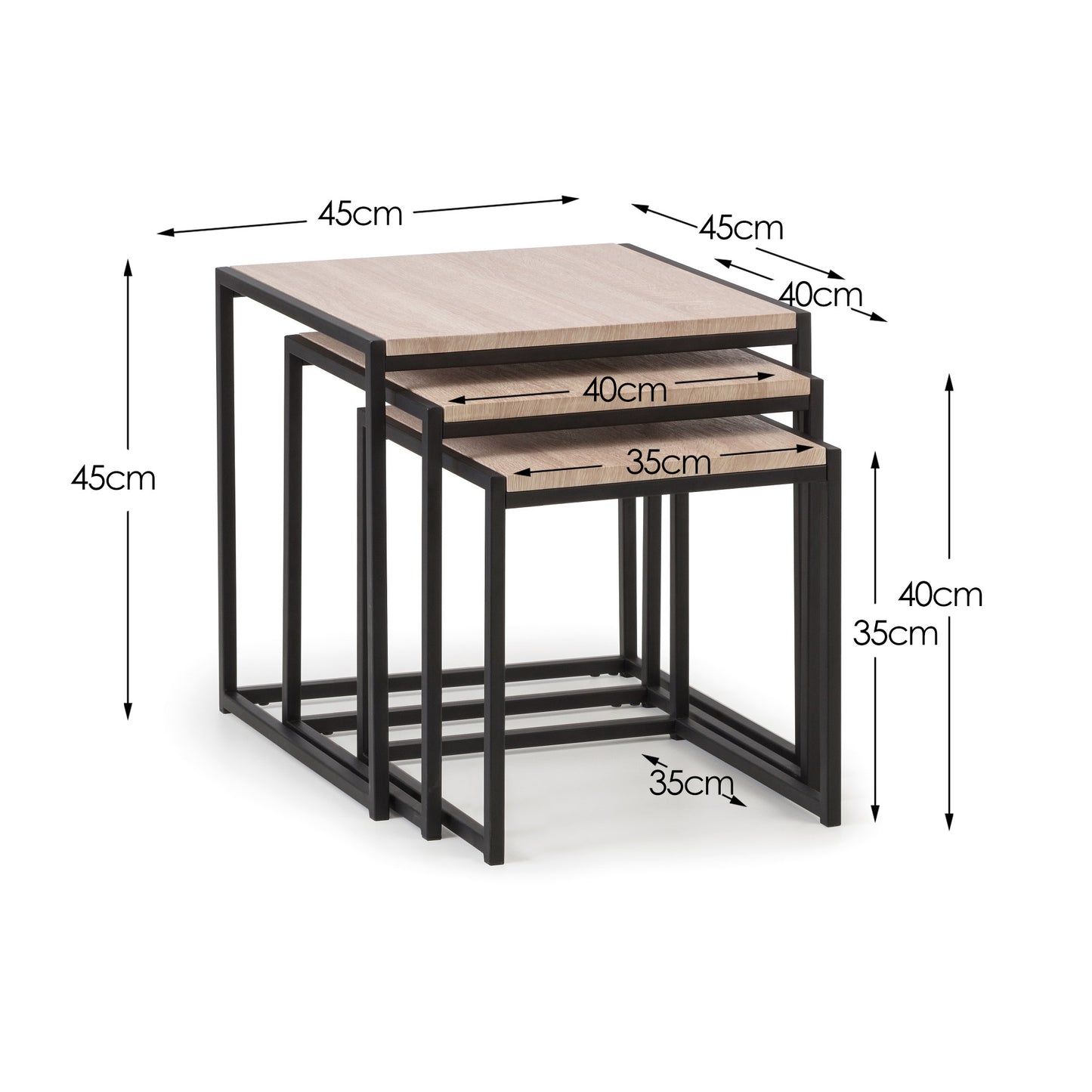 45cm
45cm
40cm
45cm
40cm
35cm
40cm
35cm
35cm